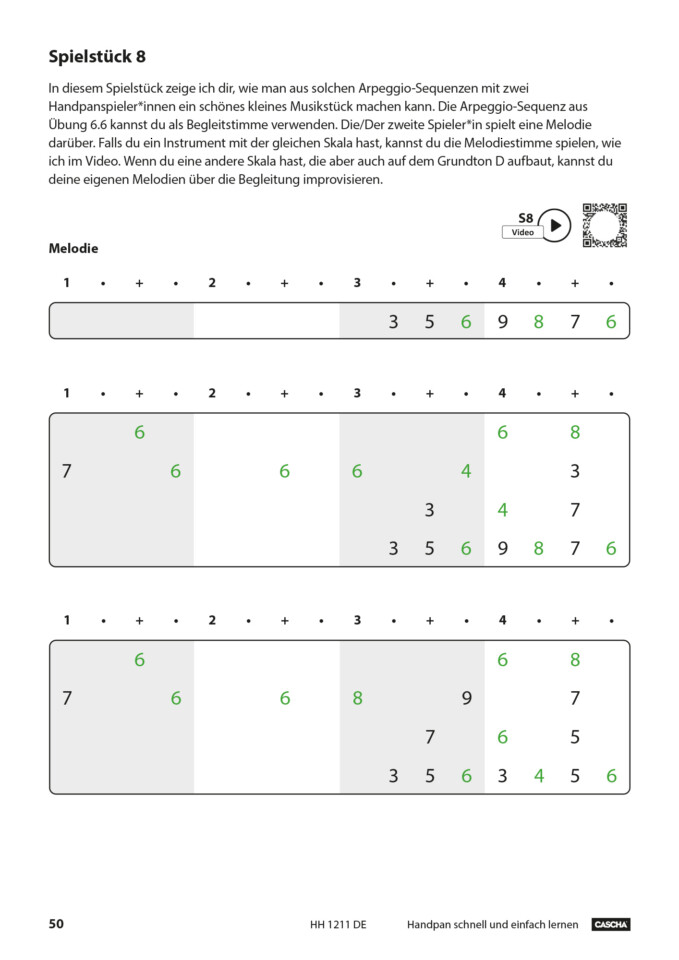 Spielstück 8

In diesem Spielstück zeige ich dir, wie man aus solchen Arpeggio-Sequenzen mit zwei Handpanspieler*innen ein schönes kleines Musikstück machen kann. Die Arpeggio-Sequenz aus Übung 6.6 kannst du als Begleitstimme verwenden. Die/Der zweite Spieler*in spielt eine Melodie darüber. Falls du ein Instrument mit der gleichen Skala hast, kannst du die Melodiestimme spielen, wie ich im Video. Wenn du eine andere Skala hast, die aber auch auf dem Grundton D aufbaut, kannst du deine eigenen Melodien über die Begleitung improvisieren.

S8
Video

Melodie

1 • + • 2 • + • 3 • + • 4 • + •

3 5 6 9 8 7 6

1 • + • 2 • + • 3 • + • 4 • + •

6 6 8
7 6 6 6 4 3
3 4 7
3 5 6 9 8 7 6

1 • + • 2 • + • 3 • + • 4 • + •

6 6 8
7 6 6 8 9 7
7 6 5
3 5 6 3 4 5 6

50 HH 1211 DE Handpan schnell und einfach lernen CASCHA