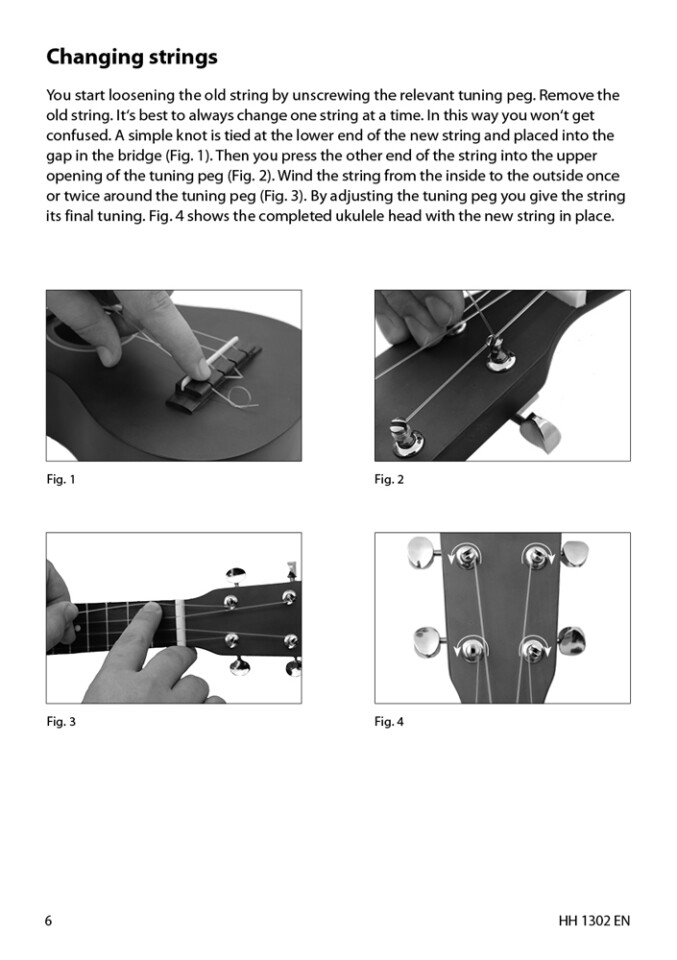 Changing strings

You start loosening the old string by unscrewing the relevant tuning peg. Remove the old string. It's best to always change one string at a time. In this way you won't get confused. A simple knot is tied at the lower end of the new string and placed into the gap in the bridge (Fig. 1). Then you press the other end of the string into the upper opening of the tuning peg (Fig. 2). Wind the string from the inside to the outside once or twice around the tuning peg (Fig. 3). By adjusting the tuning peg you give the string its final tuning. Fig. 4 shows the completed ukulele head with the new string in place.

Fig. 1

Fig. 2

Fig. 3

Fig. 4

6

HH 1302 EN