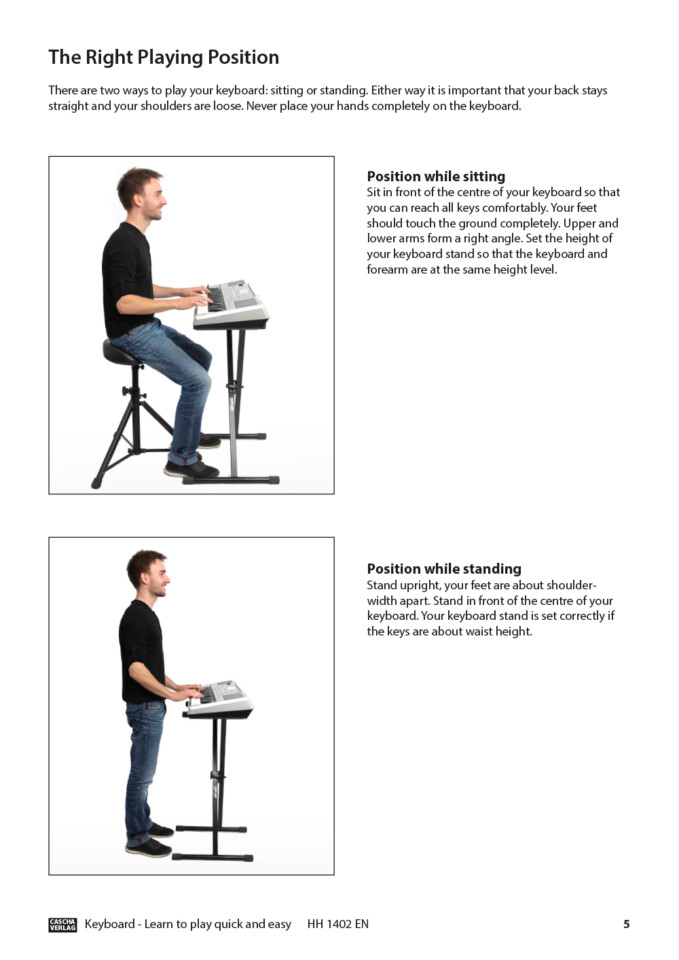 The Right Playing Position

There are two ways to play your keyboard: sitting or standing. Either way it is important that your back stays straight and your shoulders are loose. Never place your hands completely on the keyboard.

Position while sitting
Sit in front of the centre of your keyboard so that you can reach all keys comfortably. Your feet should touch the ground completely. Upper and lower arms form a right angle. Set the height of your keyboard stand so that the keyboard and forearm are at the same height level.

Position while standing
Stand upright, your feet are about shoulder-width apart. Stand in front of the centre of your keyboard. Your keyboard stand is set correctly if the keys are about waist height.

CASCHA VERLAG Keyboard - Learn to play quick and easy HH 1402 EN 5